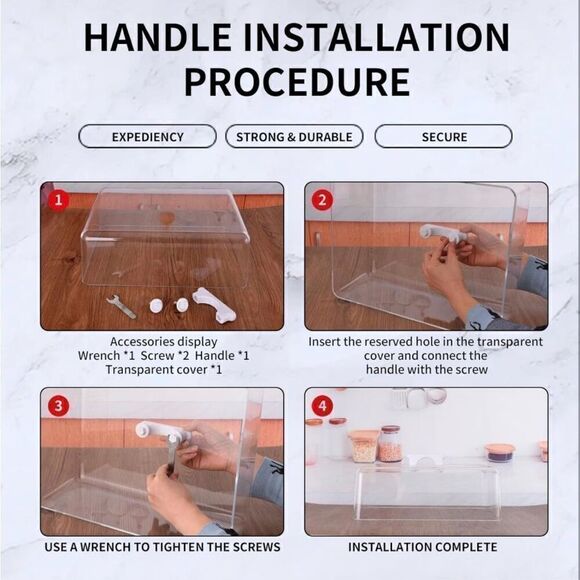 HANDLE INSTALLATION PROCEDURE

EXPEDIENCY

STRONG & DURABLE

SECURE

1

Accessories display
Wrench *1 Screw *2 Handle *1
Transparent cover *1

2

Insert the reserved hole in the transparent cover and connect the handle with the screw

3

USE A WRENCH TO TIGHTEN THE SCREWS

4

INSTALLATION COMPLETE